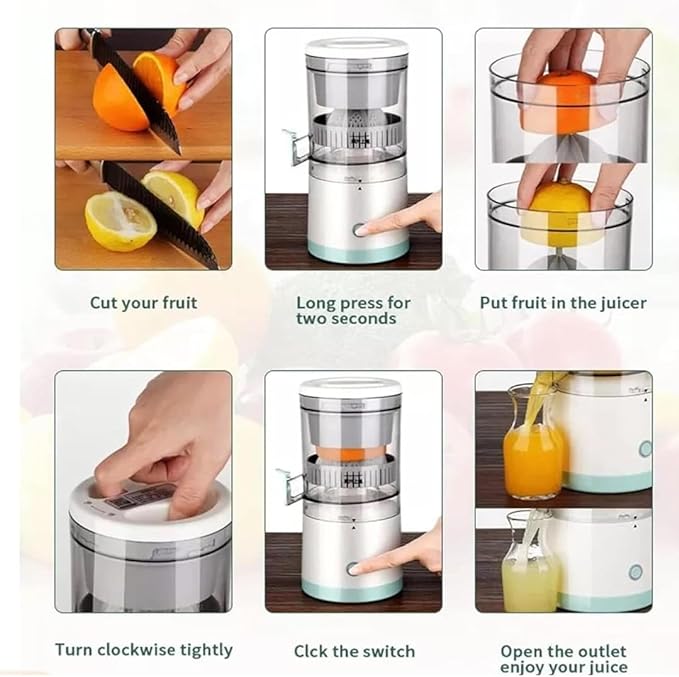 Cut your fruit

Long press for two seconds

Put fruit in the juicer

Turn clockwise tightly

Clck the switch

Open the outlet enjoy your juice